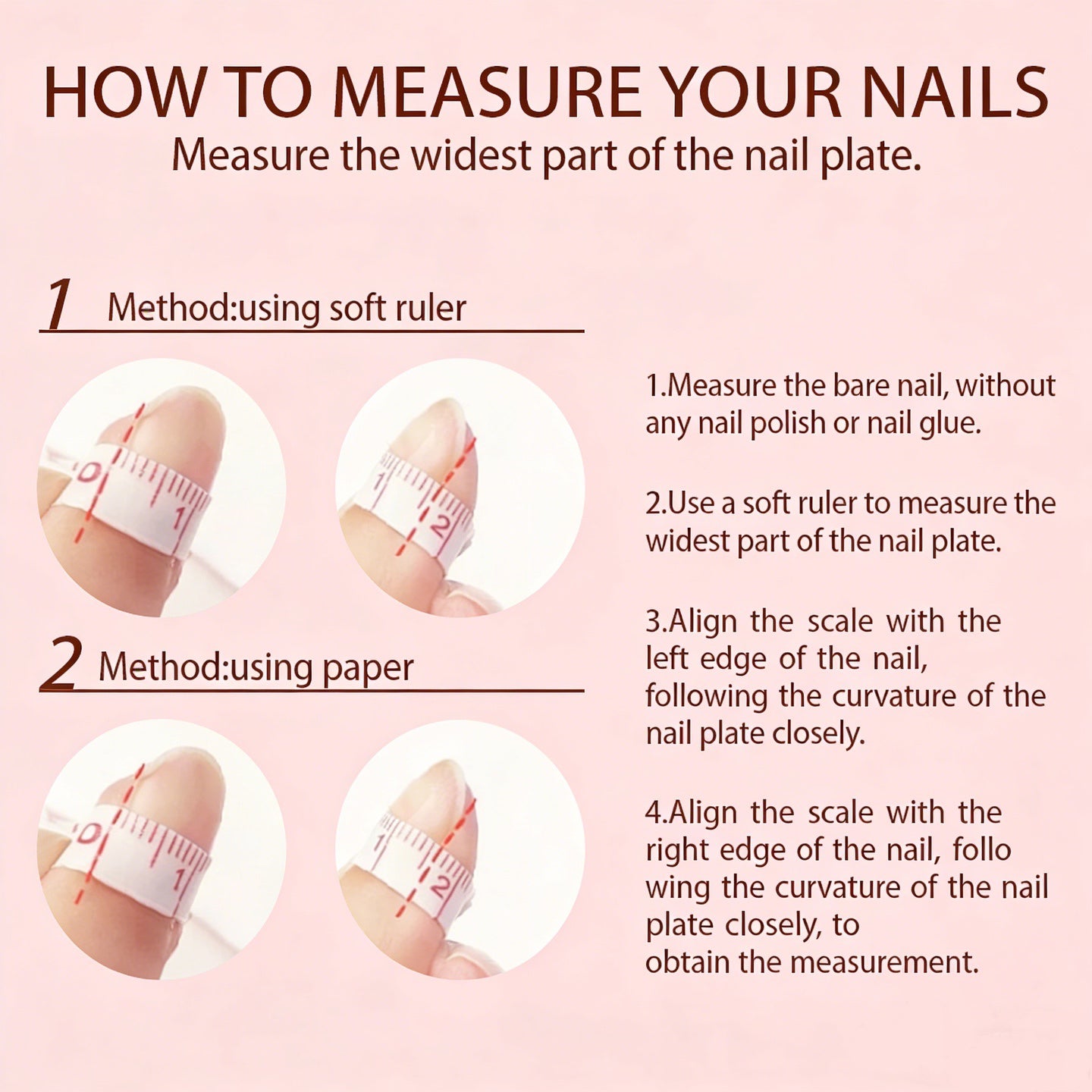 HOW TO MEASURE YOUR NAILS
Measure the widest part of the nail plate.

1 Method:using soft ruler

0 1

1 2

2 Method:using paper

0 1

1 2

1.Measure the bare nail, without any nail polish or nail glue.

2.Use a soft ruler to measure the widest part of the nail plate.

3.Align the scale with the left edge of the nail, following the curvature of the nail plate closely.

4.Align the scale with the right edge of the nail, follo wing the curvature of the nail plate closely, to obtain the measurement.